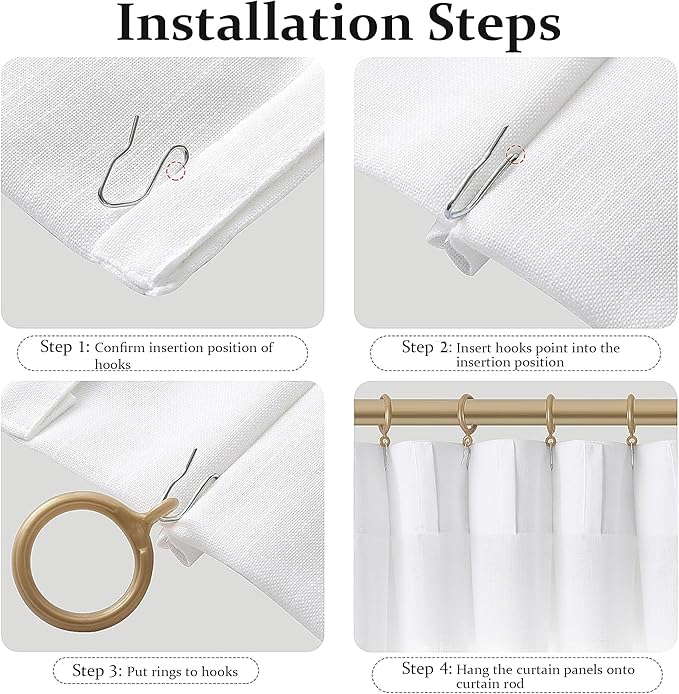 Installation Steps

Step 1: Confirm insertion position of hooks

Step 2: Insert hooks point into the insertion position

Step 3: Put rings to hooks

Step 4: Hang the curtain panels onto curtain rod