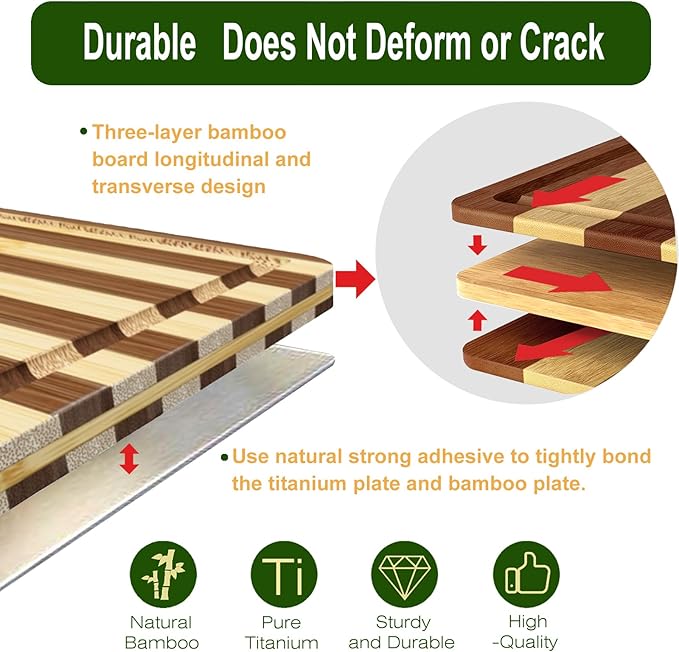 Durable Does Not Deform or Crack

• Three-layer bamboo board longitudinal and transverse design

• Use natural strong adhesive to tightly bond the titanium plate and bamboo plate.

Ti

Natural Bamboo

Pure Titanium

Sturdy and Durable

High -Quality